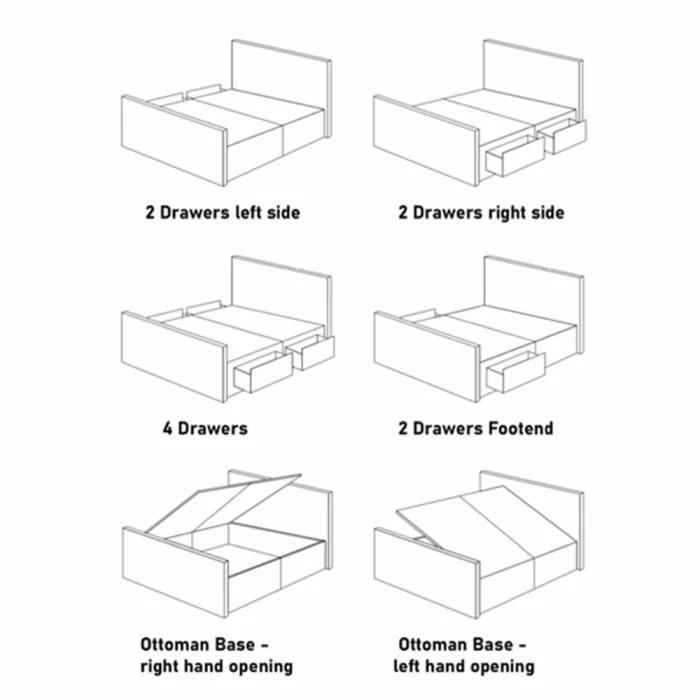 2 Drawers left side

2 Drawers right side

4 Drawers

2 Drawers Footend

Ottoman Base - right hand opening

Ottoman Base - left hand opening